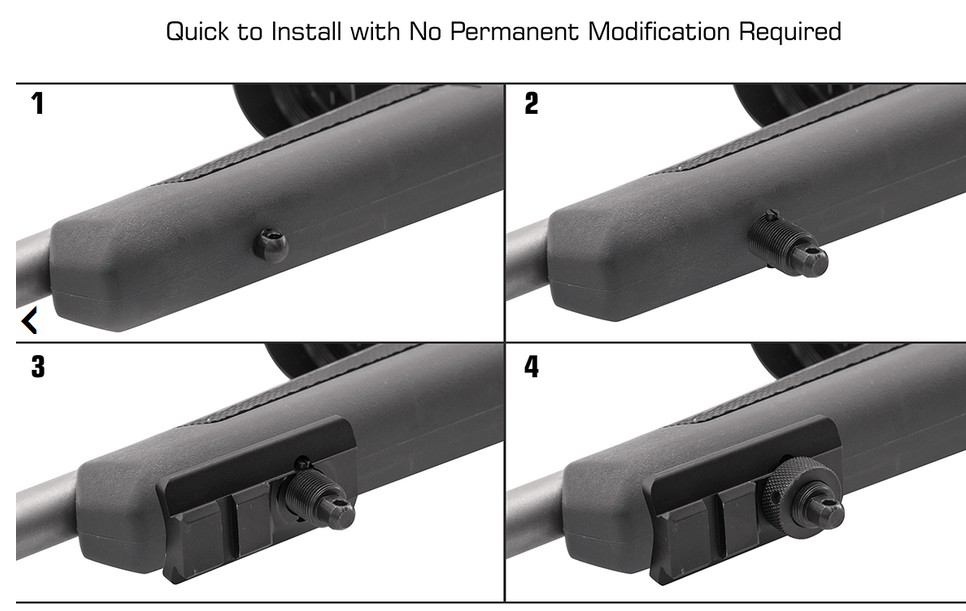 Quick to Install with No Permanent Modification Required

1

2

3

4