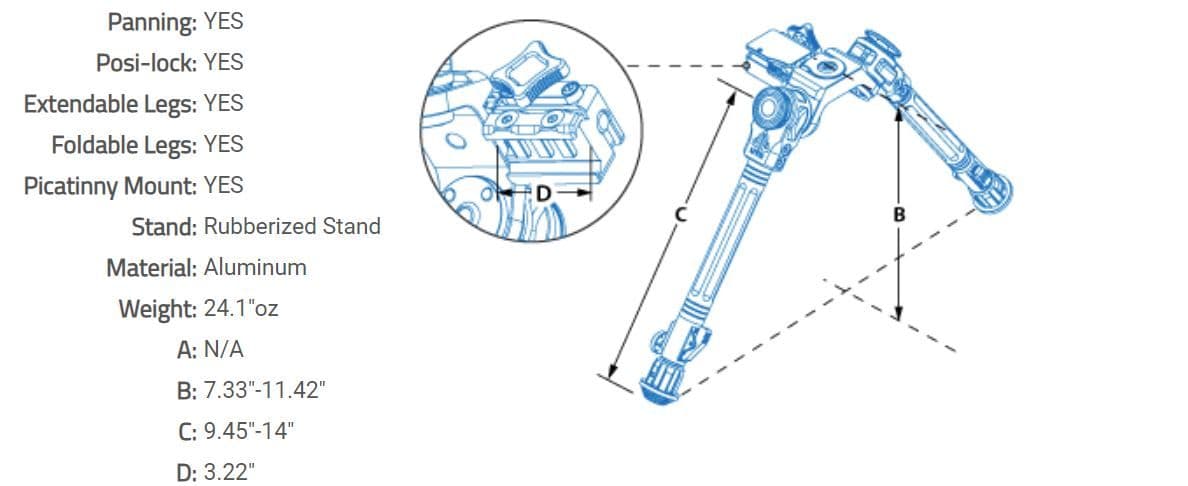 Panning: YES
Posi-lock: YES
Extendable Legs: YES
Foldable Legs: YES
Picatinny Mount: YES
Stand: Rubberized Stand
Material: Aluminum
Weight: 24.1"oz
A: N/A
B: 7.33"-11.42"
C: 9.45"-14"
D: 3.22"

D
C
B