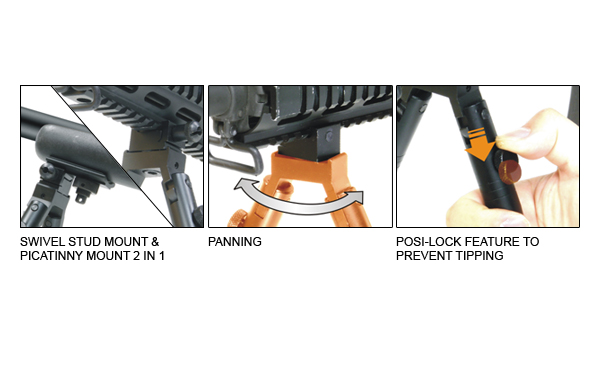 SWIVEL STUD MOUNT &
PICATINNY MOUNT 2 IN 1

PANNING

POSI-LOCK FEATURE TO
PREVENT TIPPING