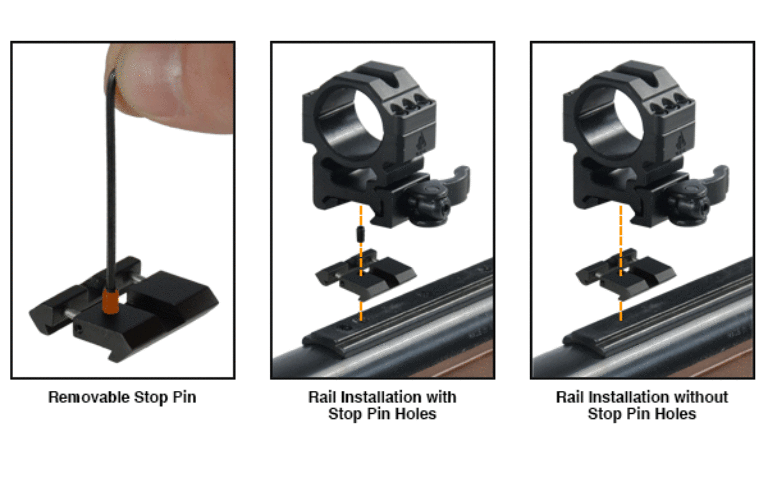 Removable Stop Pin

Rail Installation with Stop Pin Holes

Rail Installation without Stop Pin Holes