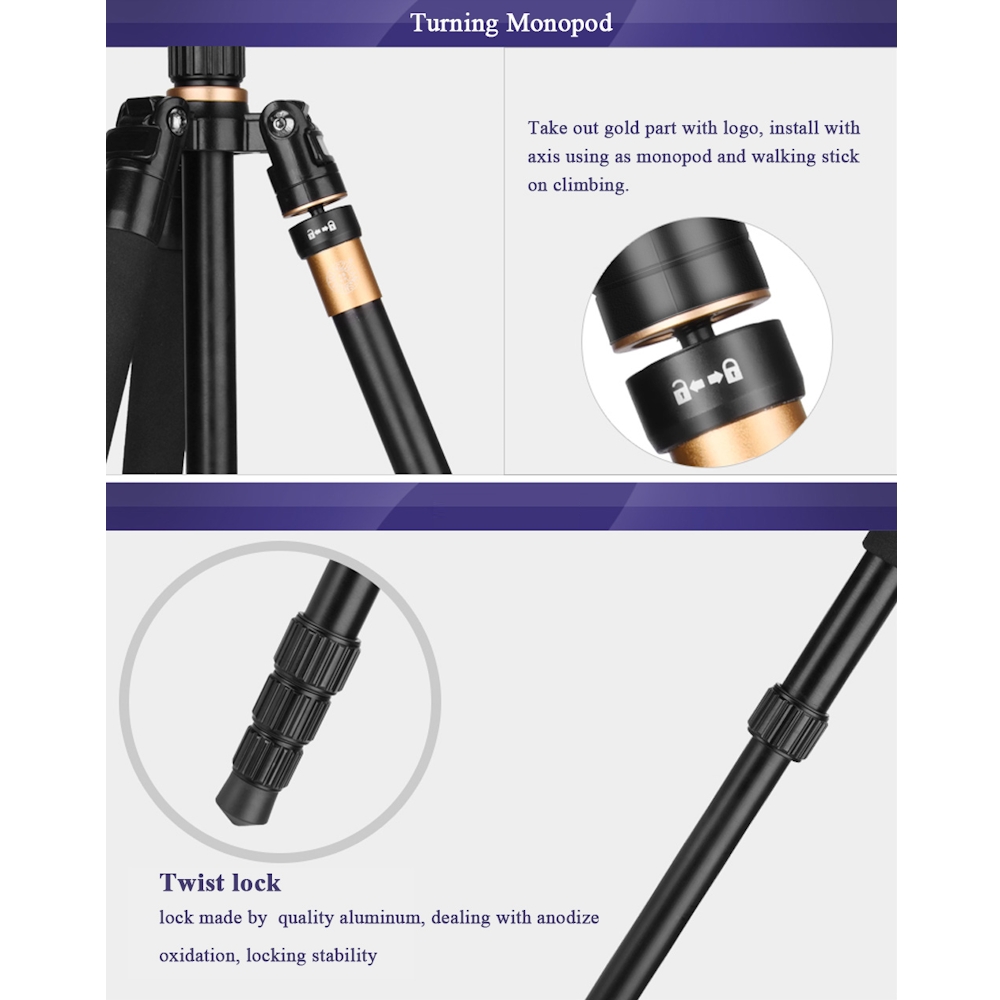 Turning Monopod

Take out gold part with logo, install with axis using as monopod and walking stick on climbing.

Twist lock

lock made by quality aluminum, dealing with anodize oxidation, locking stability